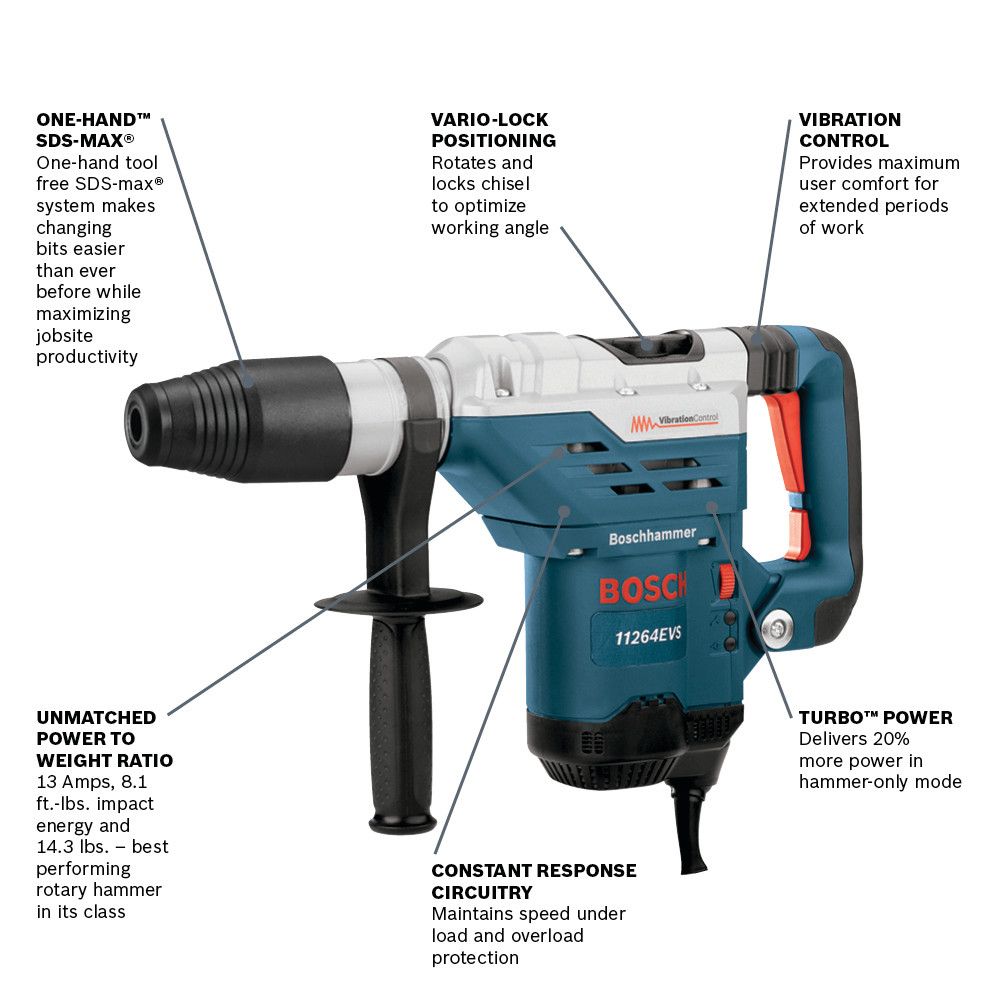 ONE-HAND™ SDS-MAX®
One-hand tool free SDS-max® system makes changing bits easier than ever before while maximizing jobsite productivity

VARIO-LOCK POSITIONING
Rotates and locks chisel to optimize working angle

VIBRATION CONTROL
Provides maximum user comfort for extended periods of work

VibrationControl

Boschhammer

BOSCH

11264EVS

UNMATCHED POWER TO WEIGHT RATIO
13 Amps, 8.1 ft.-lbs. impact energy and 14.3 lbs. – best performing rotary hammer in its class

CONSTANT RESPONSE CIRCUITRY
Maintains speed under load and overload protection

TURBO™ POWER
Delivers 20% more power in hammer-only mode