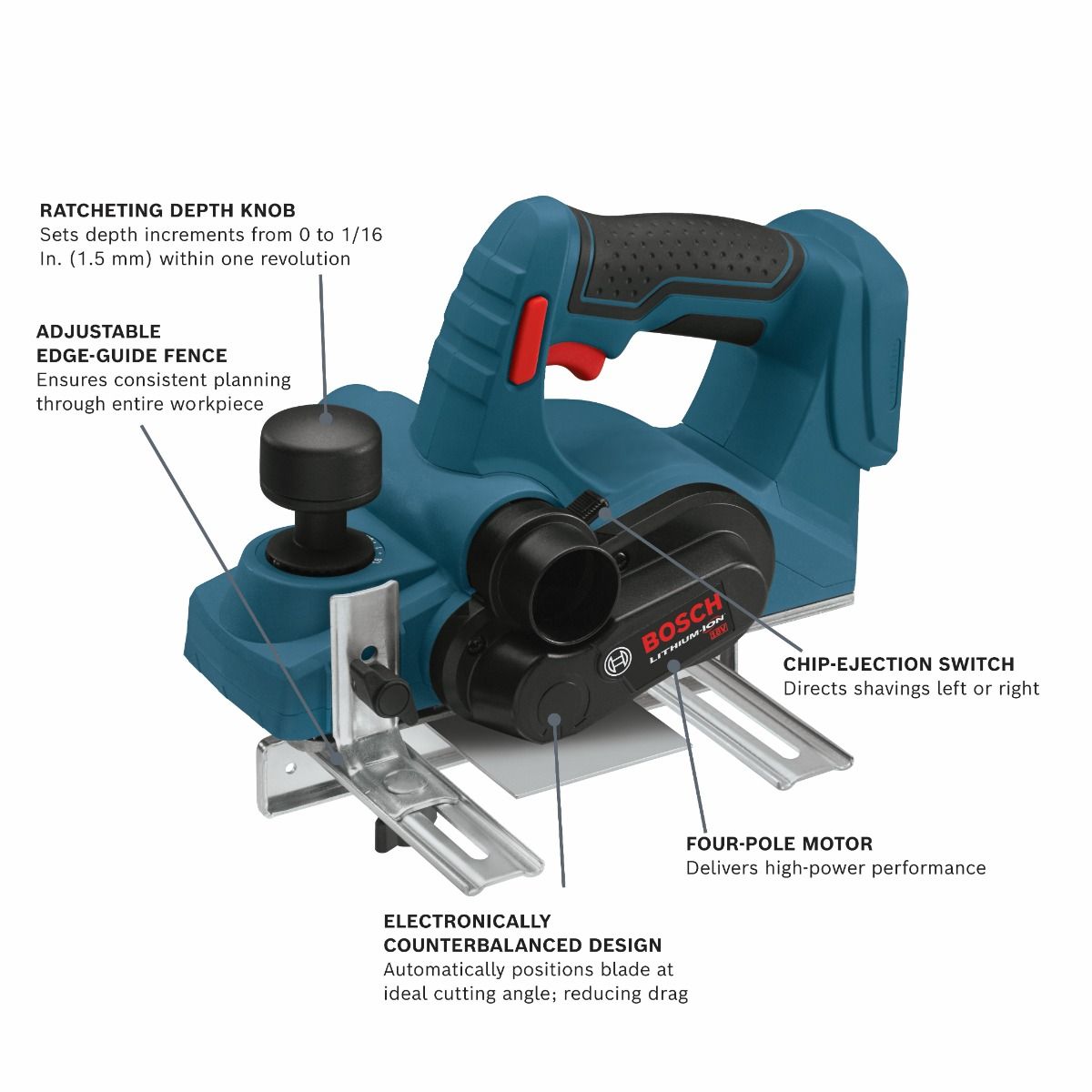 RATCHETING DEPTH KNOB
Sets depth increments from 0 to 1/16 In. (1.5 mm) within one revolution

ADJUSTABLE EDGE-GUIDE FENCE
Ensures consistent planning through entire workpiece

BOSCH
LITHIUM-ION
18V

CHIP-EJECTION SWITCH
Directs shavings left or right

FOUR-POLE MOTOR
Delivers high-power performance

ELECTRONICALLY COUNTERBALANCED DESIGN
Automatically positions blade at ideal cutting angle; reducing drag