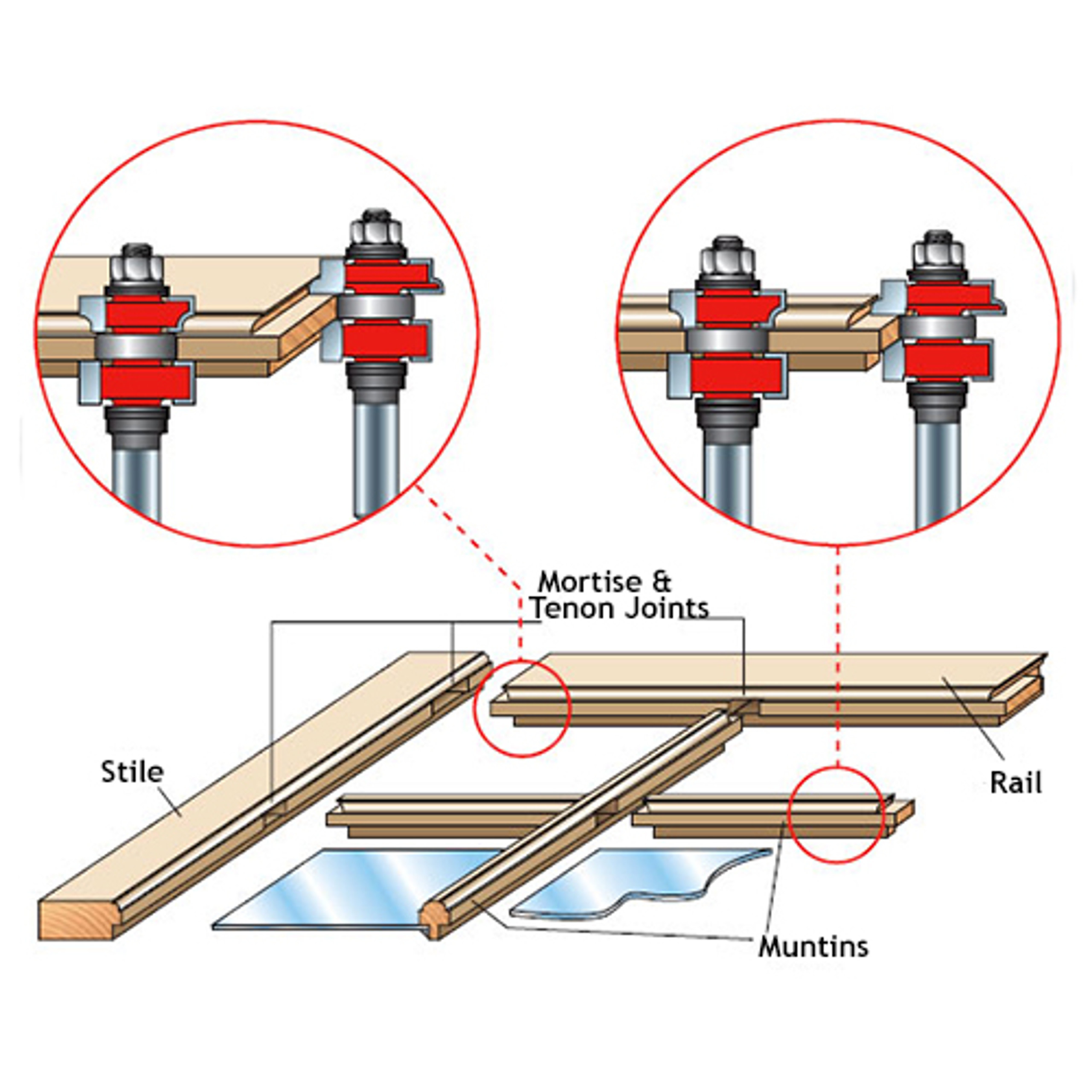 Mortise & Tenon Joints

Stile

Rail

Muntins